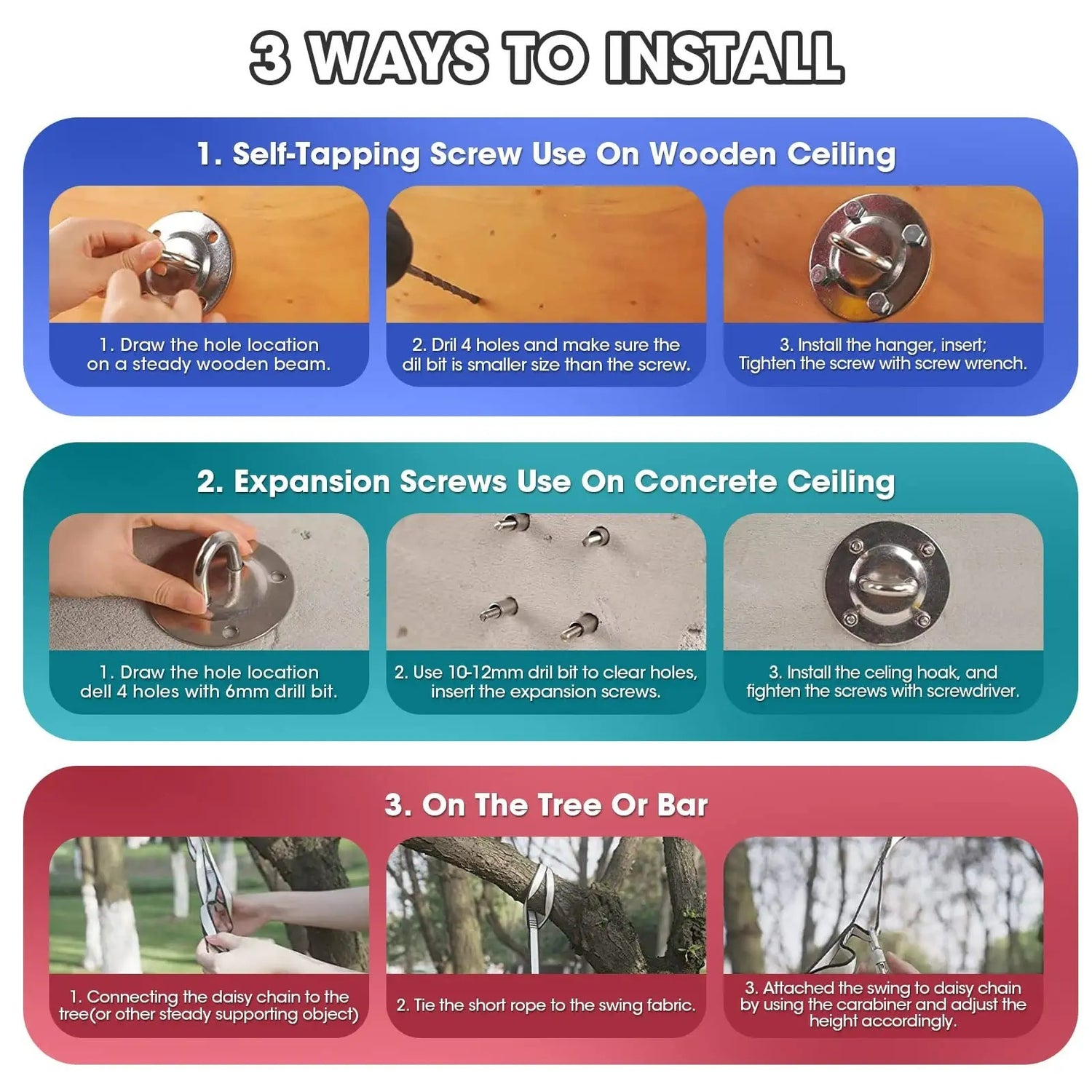 3 WAYS TO INSTALL

1. Self-Tapping Screw Use On Wooden Ceiling

1. Draw the hole location on a steady wooden beam.

2. Dril 4 holes and make sure the dil bit is smaller size than the screw.

3. Install the hanger, insert; Tighten the screw with screw wrench.

2. Expansion Screws Use On Concrete Ceiling

1. Draw the hole location dell 4 holes with 6mm drill bit.

2. Use 10-12mm dril bit to clear holes, insert the expansion screws.

3. Install the celing hoak, and fighten the screws with screwdriver.

3. On The Tree Or Bar

1. Connecting the daisy chain to the tree(or other steady supporting object)

2. Tie the short rope to the swing fabric.

3. Attached the swing to daisy chain by using the carabiner and adjust the height accordingly.